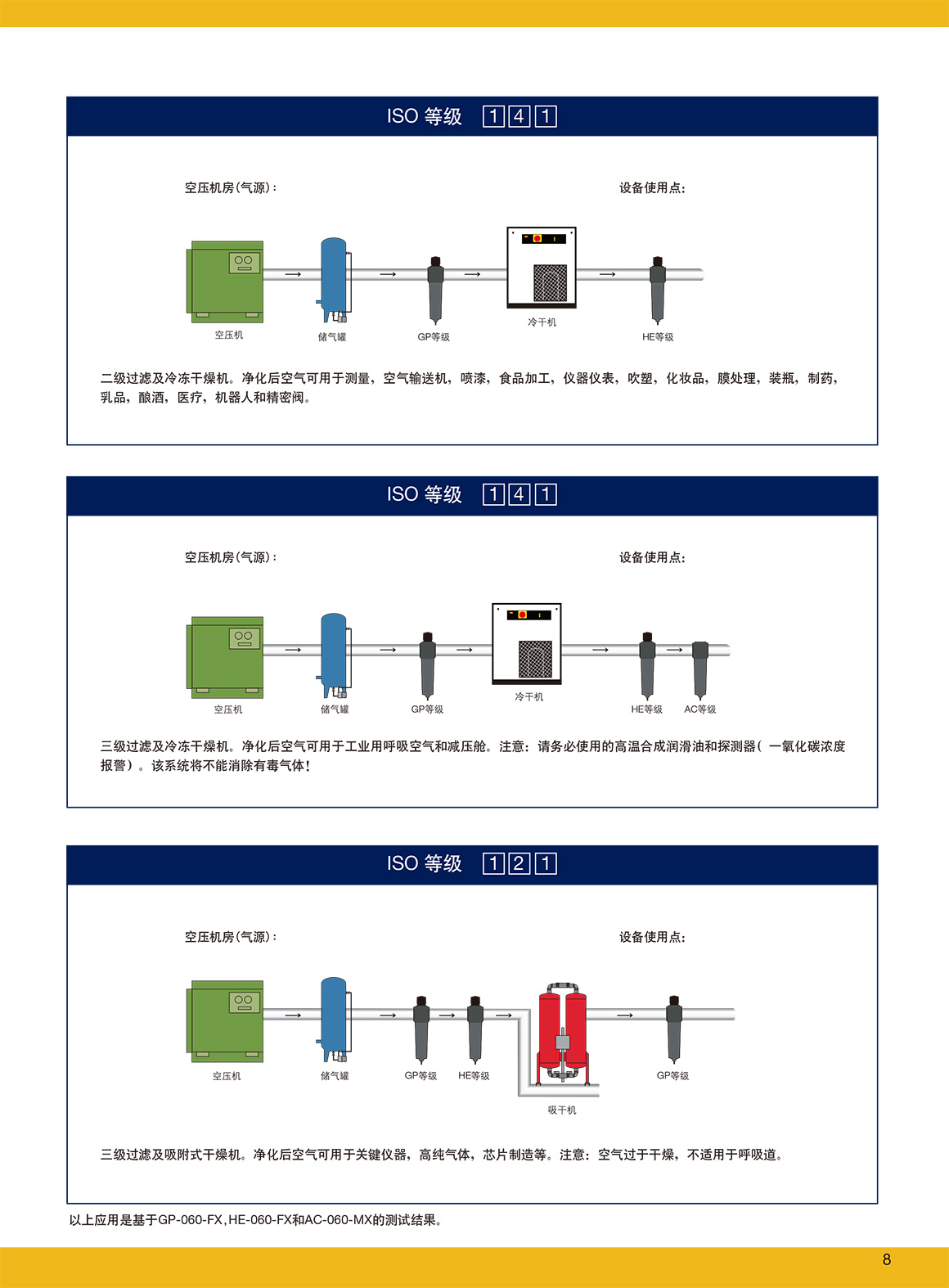 ISO 等级 1 4 1

空压机房(气源)：

设备使用点：

空压机
储气罐
GP等级
冷干机
HE等级

二级过滤及冷冻干燥机。净化后空气可用于测量，空气输送机，喷漆，食品加工，仪器仪表，吹塑，化妆品，膜处理，装瓶，制药，乳品，酿酒，医疗，机器人和精密阀。

ISO 等级 1 4 1

空压机房(气源)：

设备使用点：

空压机
储气罐
GP等级
冷干机
HE等级
AC等级

三级过滤及冷冻干燥机。净化后空气可用于工业用呼吸空气和减压舱。注意：请务必使用的高温合成润滑油和探测器（一氧化碳浓度报警）。该系统将不能消除有毒气体！

ISO 等级 1 2 1

空压机房(气源)：

设备使用点：

空压机
储气罐
GP等级
HE等级
吸干机
GP等级

三级过滤及吸附式干燥机。净化后空气可用于关键仪器，高纯气体，芯片制造等。注意：空气过于干燥，不适用于呼吸道。

以上应用是基于GP-060-FX，HE-060-FX和AC-060-MX的测试结果。

8